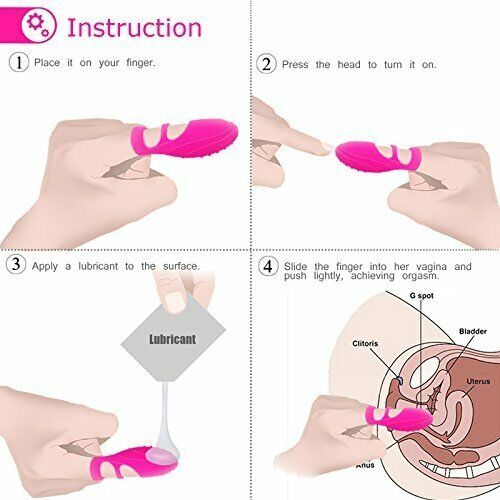 Instruction

1 Place it on your finger.

2 Press the head to turn it on.

3 Apply a lubricant to the surface.

Lubricant

4 Slide the finger into her vagina and push lightly, achieving orgasm.

G spot

Bladder

Clitoris

Uterus

Anus