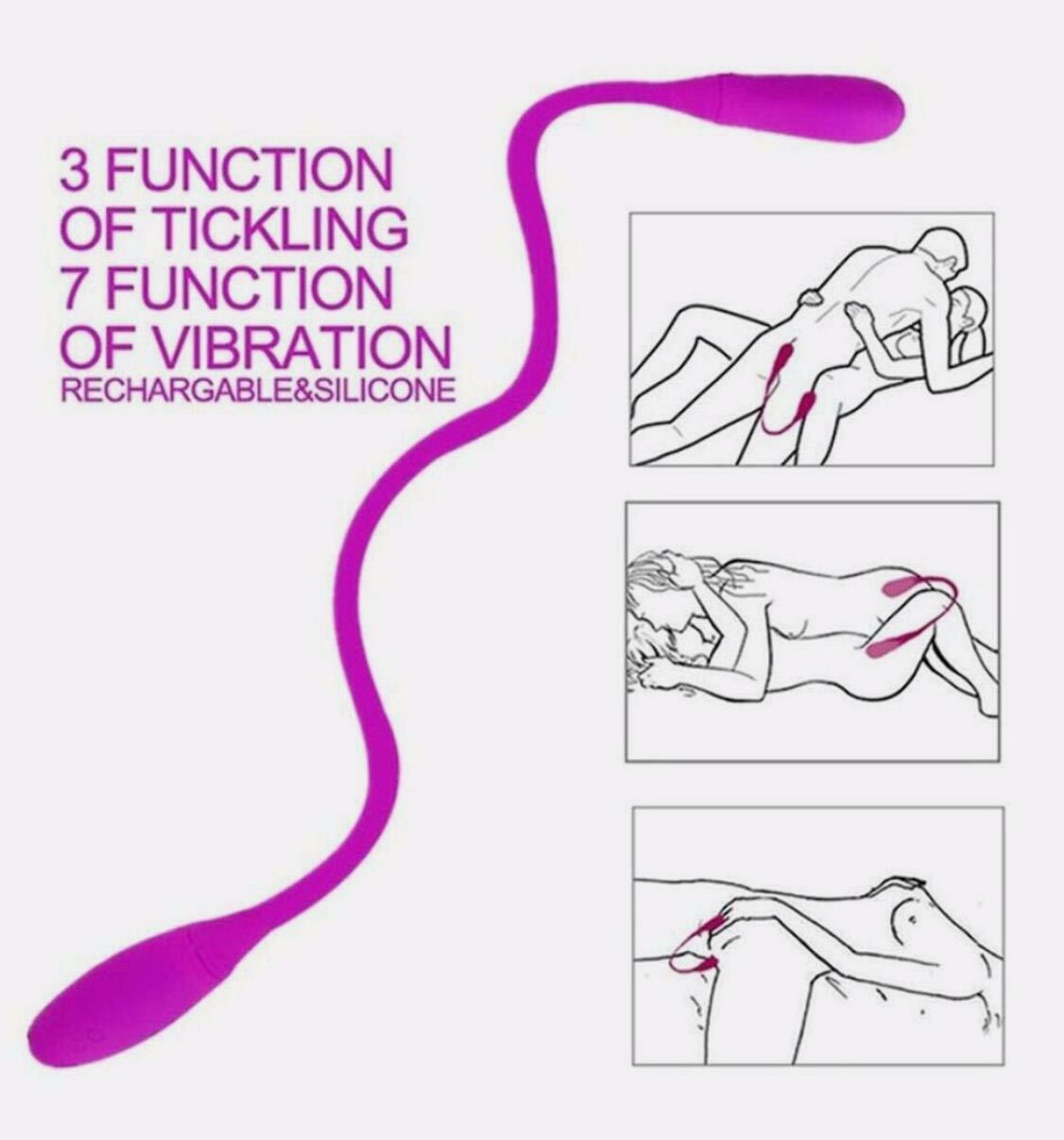 3 FUNCTION
OF TICKLING
7 FUNCTION
OF VIBRATION
RECHARGABLE&SILICONE